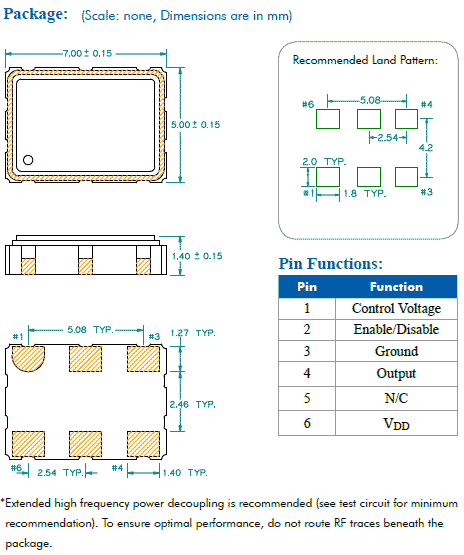 Package: (Scale: none, Dimensions are in mm)

7.00 ± 0.15

5.00 ± 0.15

1.40 ± 0.15

#1 5.08 TYP. #3 1.27 TYP.

2.46 TYP.

#6 2.54 TYP. #4 1.40 TYP.

Recommended Land Pattern:

#6 5.08 #4

2.54

4.2

2.0 TYP.

#1 1.8 TYP. #3

Pin Functions:

| Pin | Function |
|---|---|
| 1 | Control Voltage |
| 2 | Enable/Disable |
| 3 | Ground |
| 4 | Output |
| 5 | N/C |
| 6 | $V_{DD}$ |

*Extended high frequency power decoupling is recommended (see test circuit for minimum recommendation). To ensure optimal performance, do not route RF traces beneath the package.