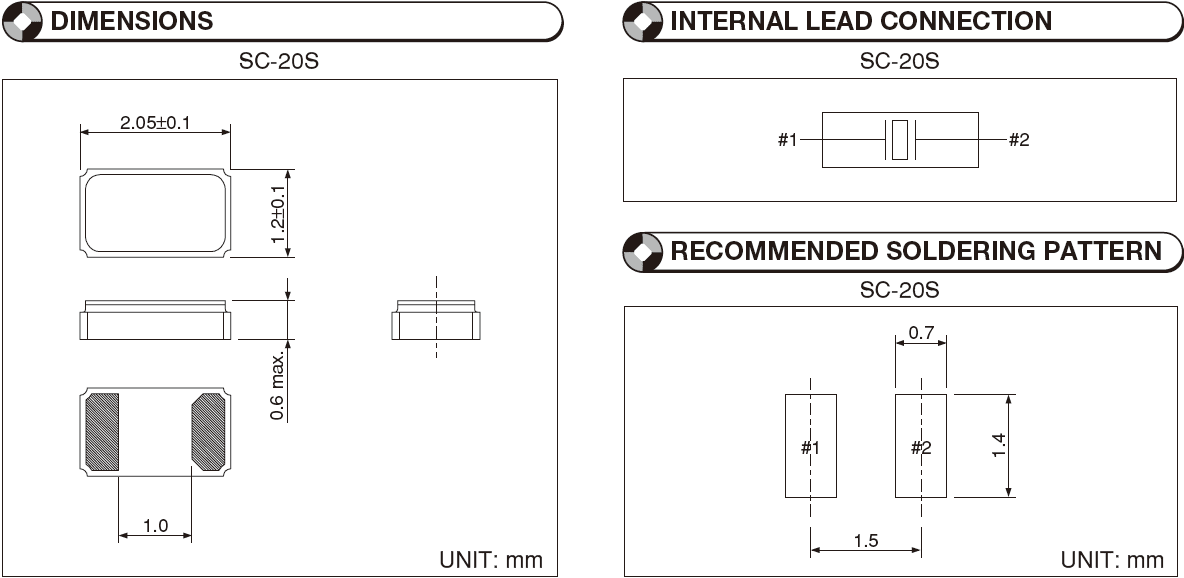 DIMENSIONS

SC-20S

2.05±0.1

1.2±0.1

0.6 max.

1.0

UNIT: mm

INTERNAL LEAD CONNECTION

SC-20S

#1

#2

RECOMMENDED SOLDERING PATTERN

SC-20S

0.7

#1

#2

1.4

1.5

UNIT: mm