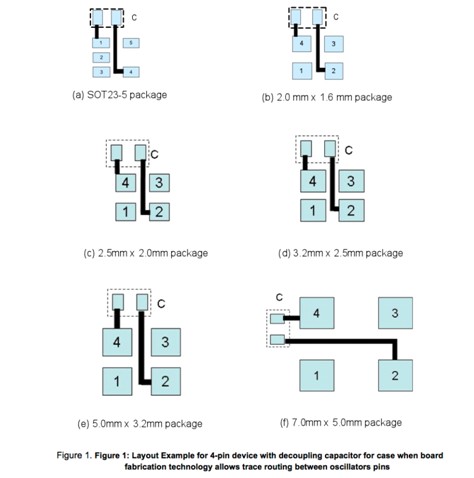 C

1 5

2

3 4

(a) SOT23-5 package

C

4 3

1 2

(b) 2.0 mm x 1.6 mm package

C

4 3

1 2

(c) 2.5mm x 2.0mm package

C

4 3

1 2

(d) 3.2mm x 2.5mm package

C

4 3

1 2

(e) 5.0mm x 3.2mm package

C

4 3

1 2

(f) 7.0mm x 5.0mm package

Figure 1. Figure 1: Layout Example for 4-pin device with decoupling capacitor for case when board fabrication technology allows trace routing between oscillators pins