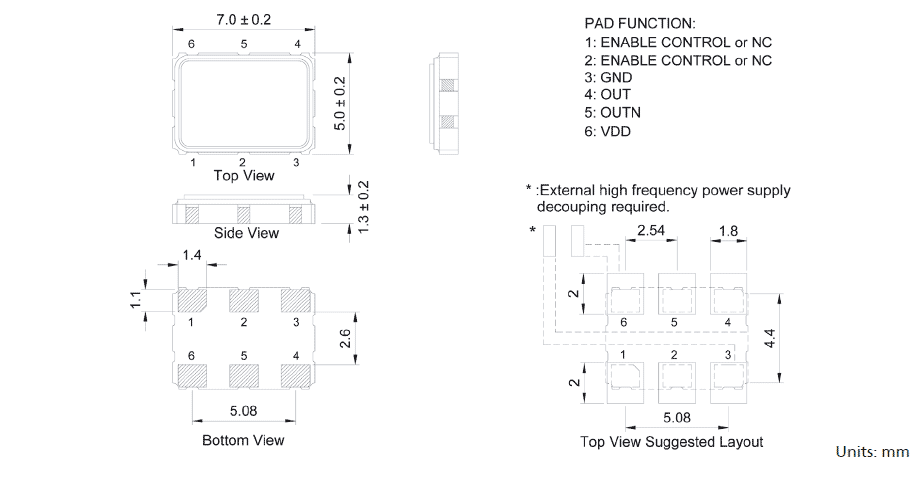 7.0 ± 0.2

6 5 4

5.0 ± 0.2

1 2 3

Top View

1.3 ± 0.2

Side View

1.4

1.1

1 2 3

2.6

6 5 4

5.08

Bottom View

PAD FUNCTION:
1: ENABLE CONTROL or NC
2: ENABLE CONTROL or NC
3: GND
4: OUT
5: OUTN
6: VDD

* :External high frequency power supply decouping required.

*

2.54

1.8

2

6 5 4

4.4

1 2 3

2

5.08

Top View Suggested Layout

Units: mm