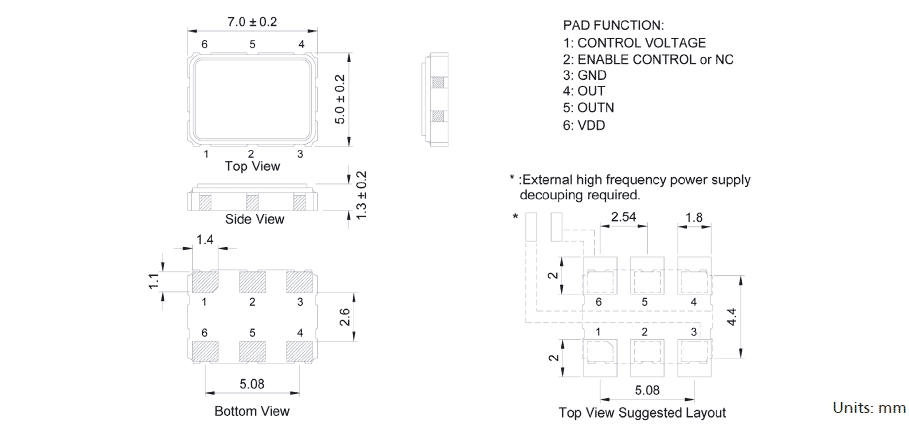 7.0 ± 0.2

6 5 4

5.0 ± 0.2

1 2 3

Top View

1.3 ± 0.2

Side View

1.4

1.1

1 2 3

2.6

6 5 4

5.08

Bottom View

PAD FUNCTION:
1: CONTROL VOLTAGE
2: ENABLE CONTROL or NC
3: GND
4: OUT
5: OUTN
6: VDD

* :External high frequency power supply decouping required.

*

2.54

1.8

2

6 5 4

4.4

1 2 3

2

5.08

Top View Suggested Layout

Units: mm