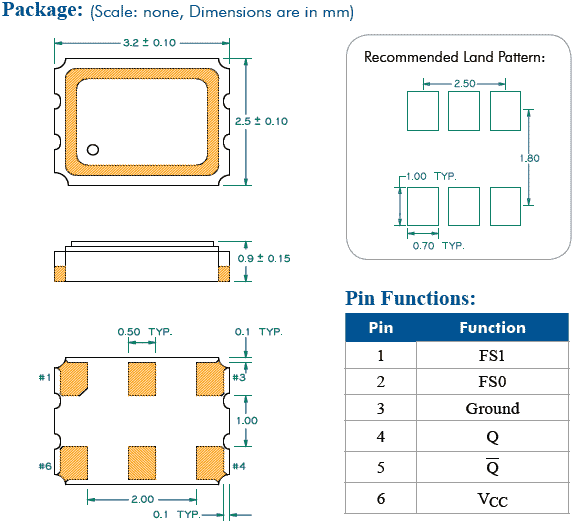 Package: (Scale: none, Dimensions are in mm)

3.2 ± 0.10

2.5 ± 0.10

0.9 ± 0.15

0.50 TYP.

0.1 TYP.

#1

#3

1.00

#6

#4

2.00

0.1 TYP.

Recommended Land Pattern:

2.50

1.80

1.00 TYP.

0.70 TYP.

Pin Functions:

| Pin | Function |
|---|---|
| 1 | FS1 |
| 2 | FS0 |
| 3 | Ground |
| 4 | Q |
| 5 | $\overline{Q}$ |
| 6 | $V_{CC}$ |