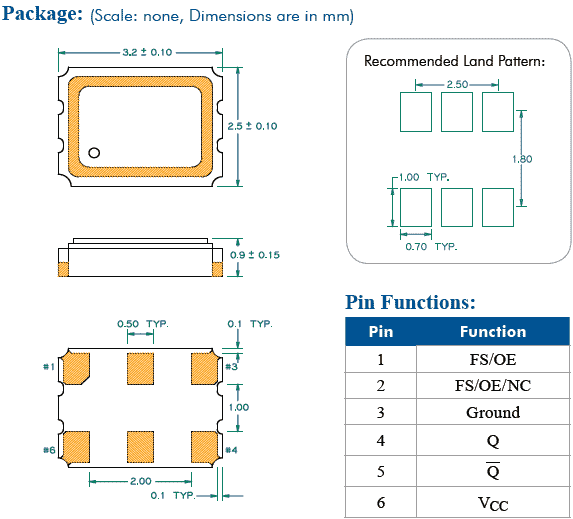 Package: (Scale: none, Dimensions are in mm)

3.2 ± 0.10

2.5 ± 0.10

0.9 ± 0.15

0.50 TYP.

0.1 TYP.

#1

#3

1.00

#6

#4

2.00

0.1 TYP.

Recommended Land Pattern:

2.50

1.80

1.00 TYP.

0.70 TYP.

Pin Functions:

| Pin | Function |
|---|---|
| 1 | FS/OE |
| 2 | FS/OE/NC |
| 3 | Ground |
| 4 | Q |
| 5 | $\overline{Q}$ |
| 6 | $V_{CC}$ |