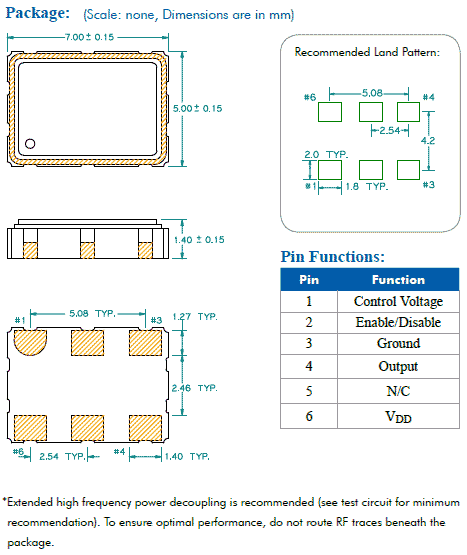 Package: (Scale: none, Dimensions are in mm)

7.00 ± 0.15

5.00 ± 0.15

1.40 ± 0.15

#1 5.08 TYP. #3 1.27 TYP.

2.46 TYP.

#6 2.54 TYP. #4 1.40 TYP.

Recommended Land Pattern:

#6 5.08 #4

2.54

4.2

2.0 TYP.

#1 1.8 TYP. #3

Pin Functions:

| Pin | Function |
|---|---|
| 1 | Control Voltage |
| 2 | Enable/Disable |
| 3 | Ground |
| 4 | Output |
| 5 | N/C |
| 6 | $V_{DD}$ |

*Extended high frequency power decoupling is recommended (see test circuit for minimum recommendation). To ensure optimal performance, do not route RF traces beneath the package.