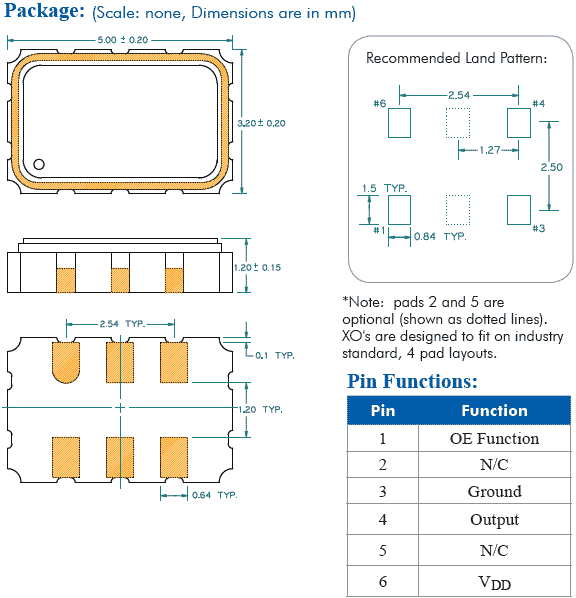 Package: (Scale: none, Dimensions are in mm)

5.00 ± 0.20

3.20 ± 0.20

1.20 ± 0.15

2.54 TYP.

0.1 TYP.

1.20 TYP.

0.64 TYP.

Recommended Land Pattern:

2.54

#6

#4

1.27

2.50

1.5 TYP.

#1

0.84 TYP.

#3

*Note: pads 2 and 5 are optional (shown as dotted lines). XO's are designed to fit on industry standard, 4 pad layouts.

Pin Functions:

| Pin | Function |
|---|---|
| 1 | OE Function |
| 2 | N/C |
| 3 | Ground |
| 4 | Output |
| 5 | N/C |
| 6 | $V_{DD}$ |